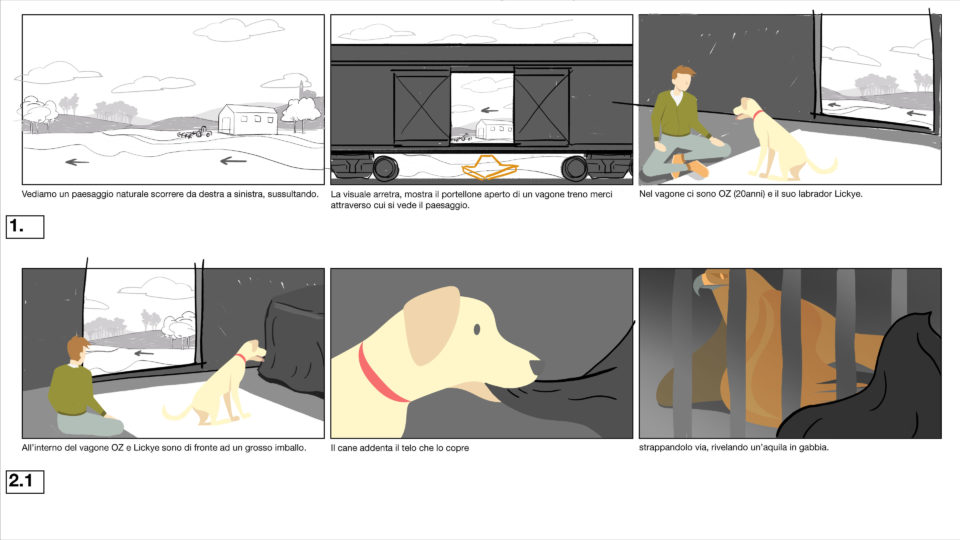 Vediamo un paesaggio naturale scorrere da destra a sinistra, sussultando.

La visuale arretra, mostra il portellone aperto di un vagone treno merci attraverso cui si vede il paesaggio.

Nel vagone ci sono OZ (20anni) e il suo labrador Lickye.

1.

All'interno del vagone OZ e Lickye sono di fronte ad un grosso imballo.

Il cane addenta il telo che lo copre

strappandolo via, rivelando un'aquila in gabbia.

2.1